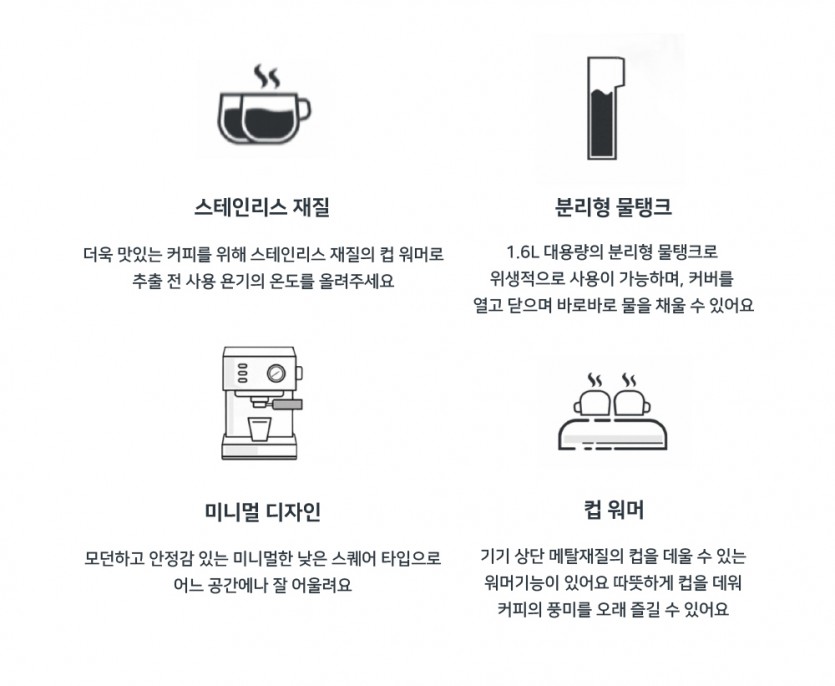 스테인리스 재질

더욱 맛있는 커피를 위해 스테인리스 재질의 컵 워머로 추출 전 사용 용기의 온도를 올려주세요

분리형 물탱크

1.6L 대용량의 분리형 물탱크로 위생적으로 사용이 가능하며, 커버를 열고 닫으며 바로바로 물을 채울 수 있어요

미니멀 디자인

모던하고 안정감 있는 미니멀한 낮은 스퀘어 타입으로 어느 공간에나 잘 어울려요

컵 워머

기기 상단 메탈재질의 컵을 데울 수 있는 워머기능이 있어요 따뜻하게 컵을 데워 커피의 풍미를 오래 즐길 수 있어요